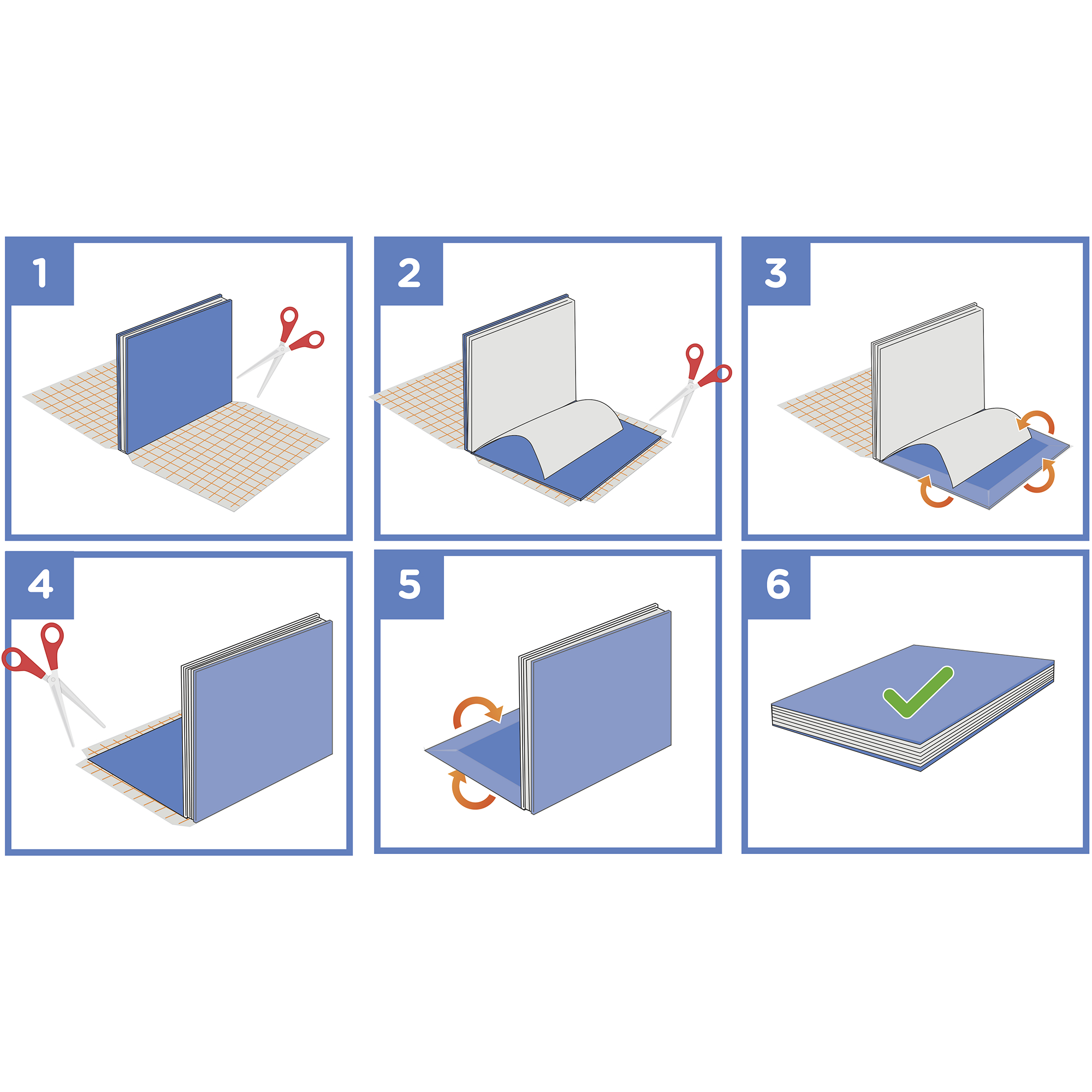 1

2

3

4

5

6