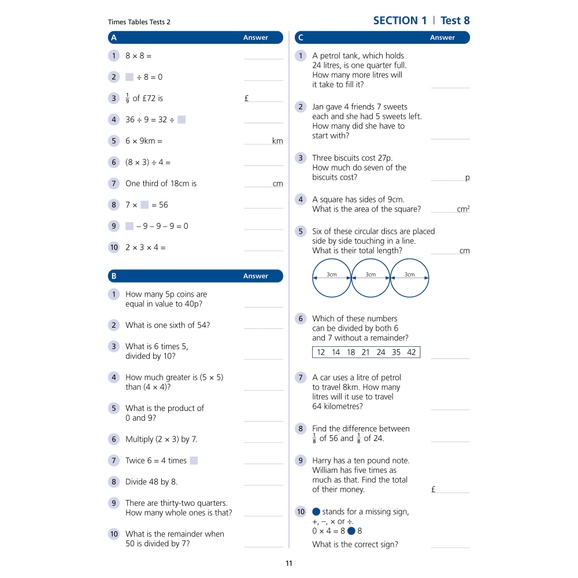 Times Tables Tests 2

SECTION 1 | Test 8

A Answer

1 $8 \times 8 =$

2 $\square \div 8 = 0$

3 $\frac{1}{9}$ of £72 is £

4 $36 \div 9 = 32 \div \square$

5 $6 \times 9$km = km

6 $(8 \times 3) \div 4 =$

7 One third of 18cm is cm

8 $7 \times \square = 56$

9 $\square - 9 - 9 - 9 = 0$

10 $2 \times 3 \times 4 =$

B Answer

1 How many 5p coins are equal in value to 40p?

2 What is one sixth of 54?

3 What is 6 times 5, divided by 10?

4 How much greater is $(5 \times 5)$ than $(4 \times 4)$?

5 What is the product of 0 and 9?

6 Multiply $(2 \times 3)$ by 7.

7 Twice 6 = 4 times $\square$

8 Divide 48 by 8.

9 There are thirty-two quarters. How many whole ones is that?

10 What is the remainder when 50 is divided by 7?

C Answer

1 A petrol tank, which holds 24 litres, is one quarter full. How many more litres will it take to fill it?

2 Jan gave 4 friends 7 sweets each and she had 5 sweets left. How many did she have to start with?

3 Three biscuits cost 27p. How much do seven of the biscuits cost? p

4 A square has sides of 9cm. What is the area of the square? $cm^2$

5 Six of these circular discs are placed side by side touching in a line. What is their total length? cm

3cm 3cm 3cm

6 Which of these numbers can be divided by both 6 and 7 without a remainder?

12 14 18 21 24 35 42

7 A car uses a litre of petrol to travel 8km. How many litres will it use to travel 64 kilometres?

8 Find the difference between $\frac{1}{8}$ of 56 and $\frac{1}{8}$ of 24.

9 Harry has a ten pound note. William has five times as much as that. Find the total of their money. £

10 ● stands for a missing sign, +, −, × or ÷.
$0 \times 4 = 8$ ● $8$
What is the correct sign?

11