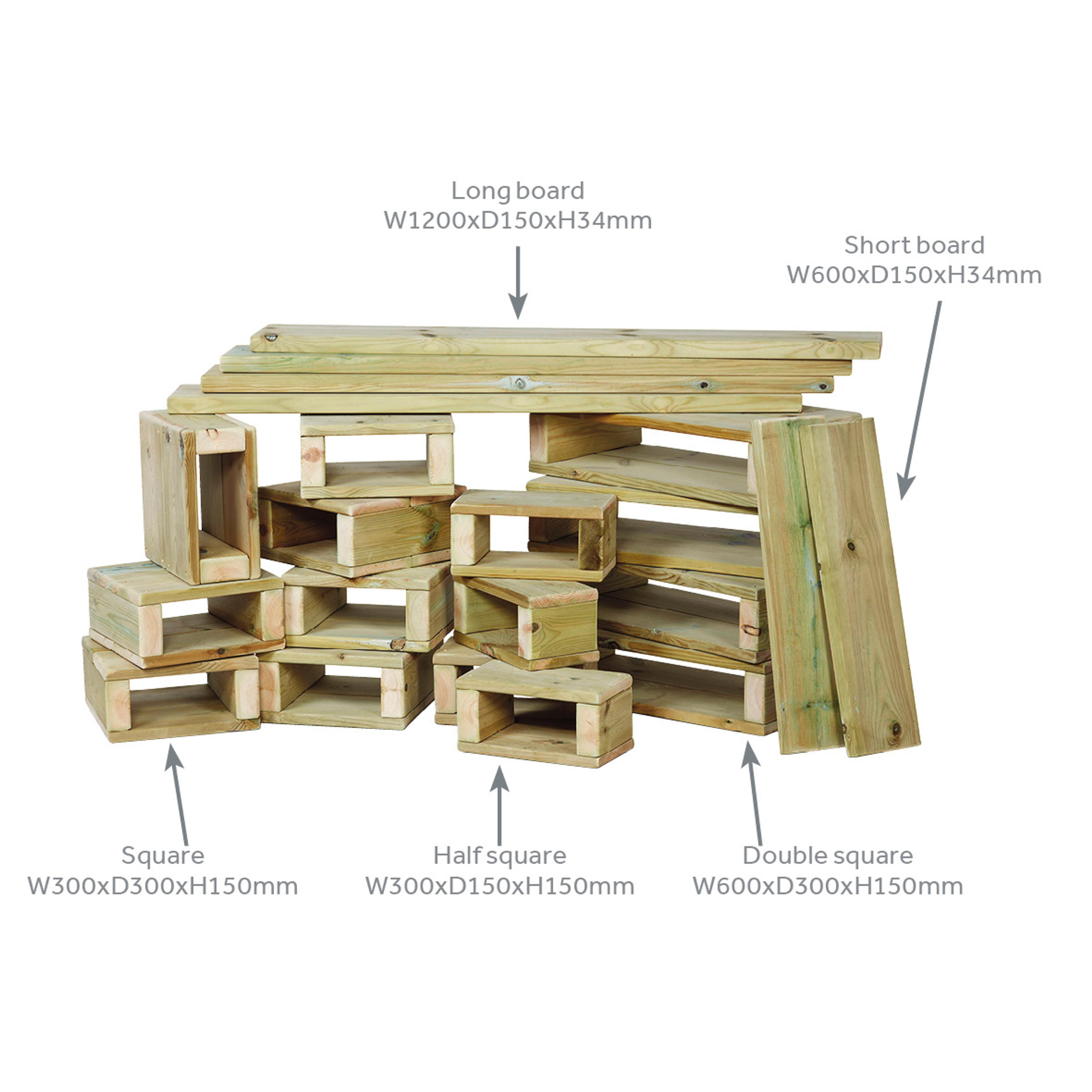 Long board
W1200xD150xH34mm

Short board
W600xD150xH34mm

Square
W300xD300xH150mm

Half square
W300xD150xH150mm

Double square
W600xD300xH150mm