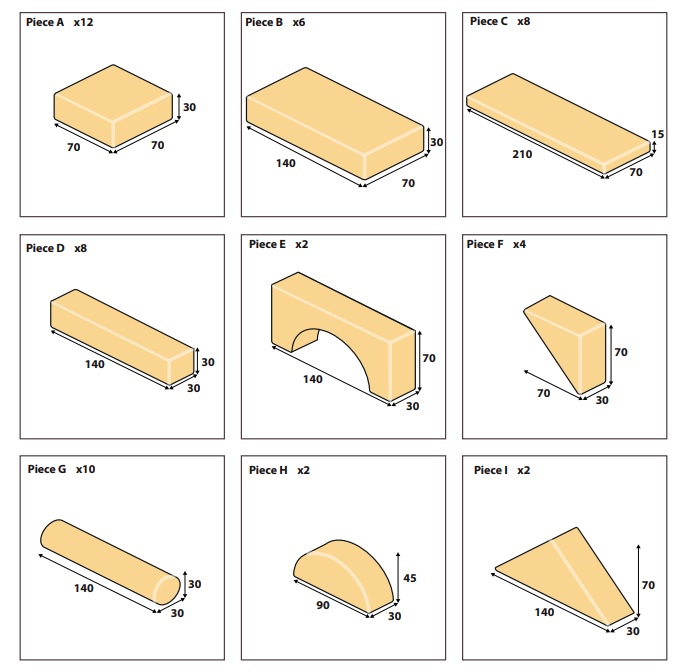 Piece A x12
30
70
70

Piece B x6
30
140
70

Piece C x8
15
210
70

Piece D x8
140
30
30

Piece E x2
70
140
30

Piece F x4
70
70
30

Piece G x10
140
30
30

Piece H x2
45
90
30

Piece I x2
70
140
30