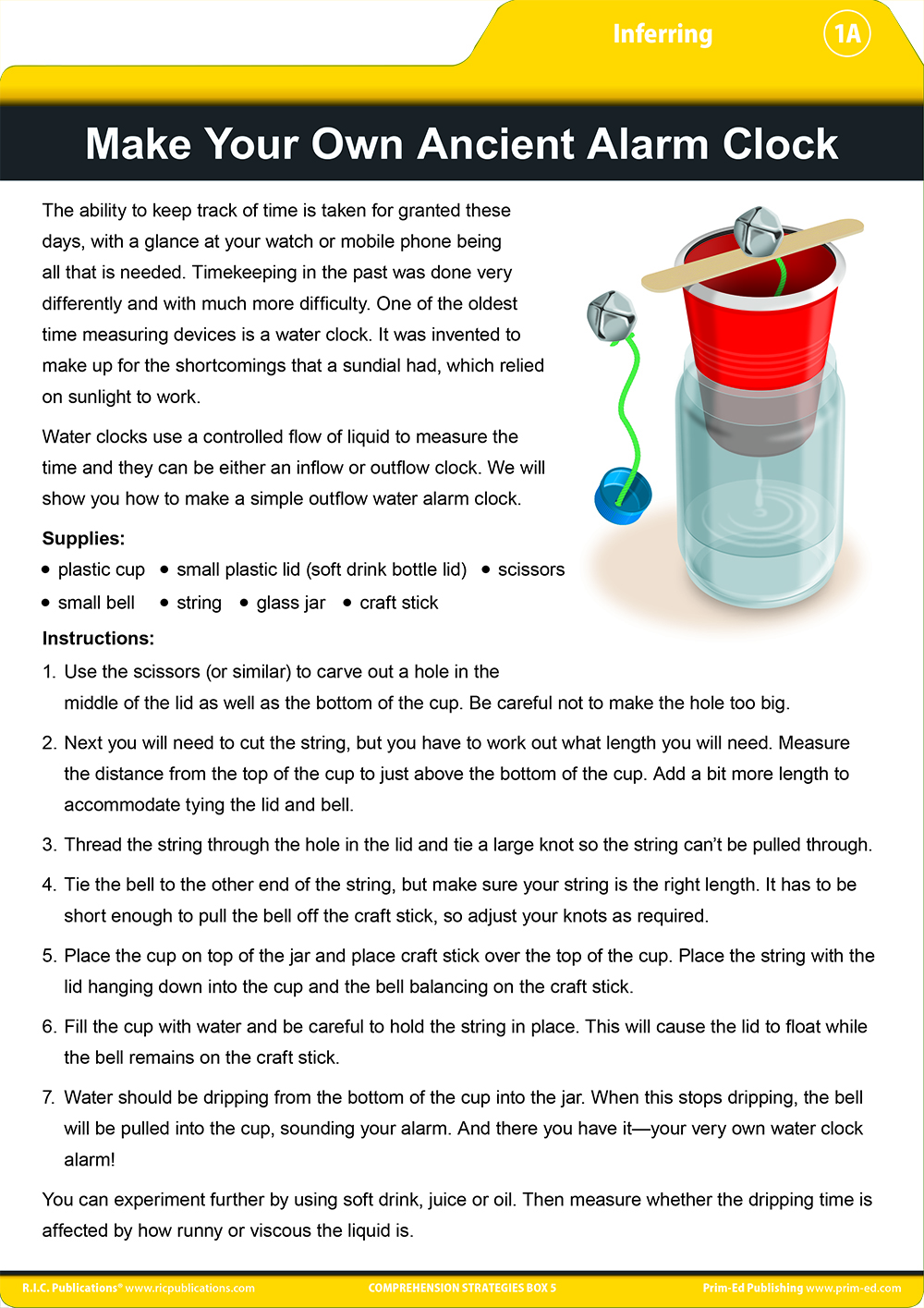 Inferring 1A

Make Your Own Ancient Alarm Clock

The ability to keep track of time is taken for granted these days, with a glance at your watch or mobile phone being all that is needed. Timekeeping in the past was done very differently and with much more difficulty. One of the oldest time measuring devices is a water clock. It was invented to make up for the shortcomings that a sundial had, which relied on sunlight to work.

Water clocks use a controlled flow of liquid to measure the time and they can be either an inflow or outflow clock. We will show you how to make a simple outflow water alarm clock.

Supplies:
• plastic cup • small plastic lid (soft drink bottle lid) • scissors
• small bell • string • glass jar • craft stick

Instructions:
1. Use the scissors (or similar) to carve out a hole in the middle of the lid as well as the bottom of the cup. Be careful not to make the hole too big.
2. Next you will need to cut the string, but you have to work out what length you will need. Measure the distance from the top of the cup to just above the bottom of the cup. Add a bit more length to accommodate tying the lid and bell.
3. Thread the string through the hole in the lid and tie a large knot so the string can't be pulled through.
4. Tie the bell to the other end of the string, but make sure your string is the right length. It has to be short enough to pull the bell off the craft stick, so adjust your knots as required.
5. Place the cup on top of the jar and place craft stick over the top of the cup. Place the string with the lid hanging down into the cup and the bell balancing on the craft stick.
6. Fill the cup with water and be careful to hold the string in place. This will cause the lid to float while the bell remains on the craft stick.
7. Water should be dripping from the bottom of the cup into the jar. When this stops dripping, the bell will be pulled into the cup, sounding your alarm. And there you have it—your very own water clock alarm!

You can experiment further by using soft drink, juice or oil. Then measure whether the dripping time is affected by how runny or viscous the liquid is.

R.I.C. Publications® www.ricpublications.com COMPREHENSION STRATEGIES BOX 5 Prim-Ed Publishing www.prim-ed.com