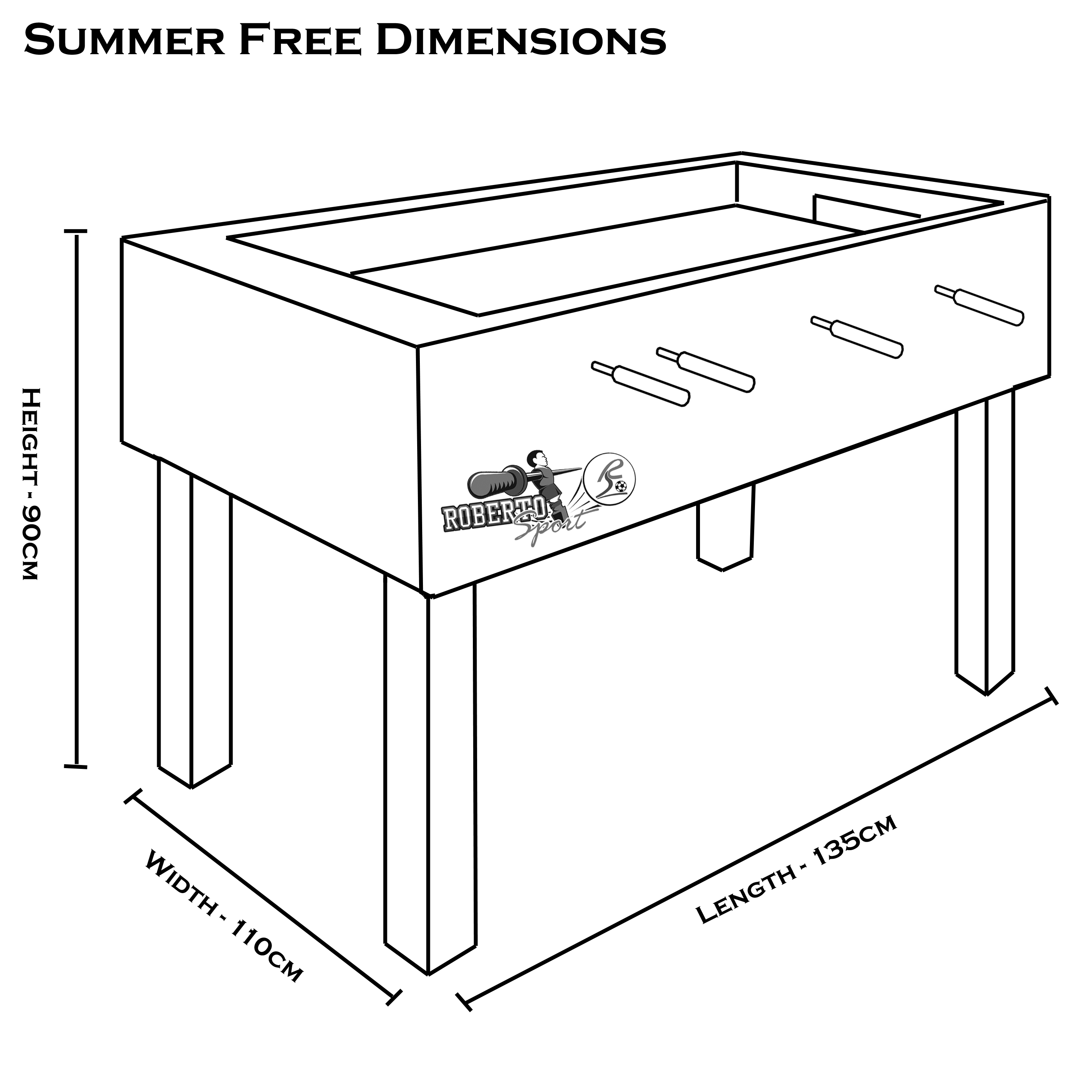 Summer Free Dimensions

Height - 90cm

ROBERTO Sport

RS

Width - 110cm

Length - 135cm